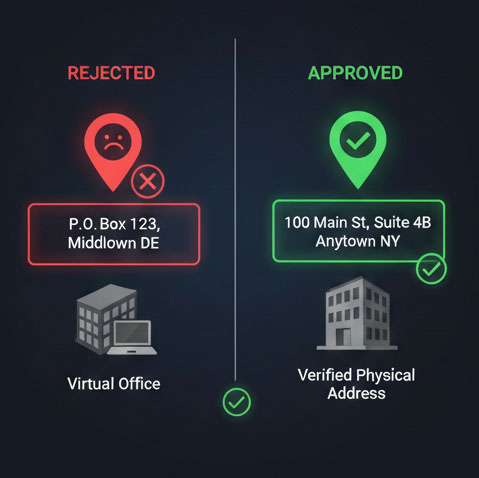 REJECTED

P.O. Box 123, Middlown DE

Virtual Office

APPROVED

100 Main St, Suite 4B Anytown NY

Verified Physical Address